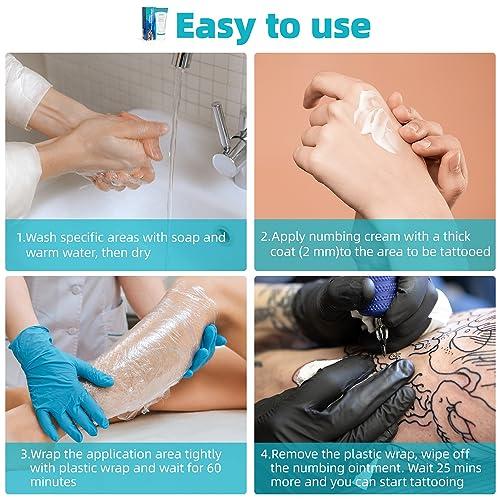 Easy to use

1.Wash specific areas with soap and warm water, then dry

2.Apply numbing cream with a thick coat (2 mm)to the area to be tattooed

3.Wrap the application area tightly with plastic wrap and wait for 60 minutes

4.Remove the plastic wrap, wipe off the numbing ointment. Wait 25 mins more and you can start tattooing