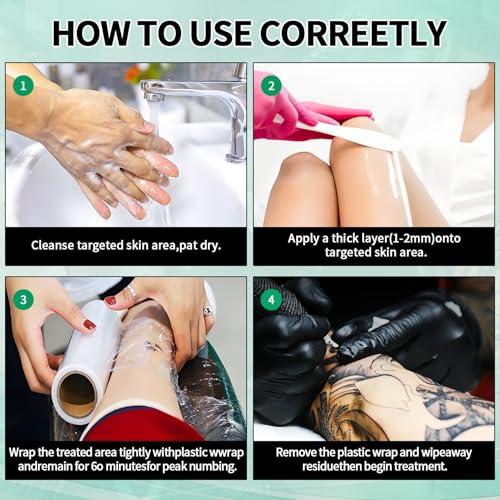 HOW TO USE CORREETLY

1

Cleanse targeted skin area,pat dry.

2

Apply a thick layer(1-2mm)onto targeted skin area.

3

Wrap the treated area tightly withplastic wwrap andremain for 6o minutesfor peak numbing.

4

Remove the plastic wrap and wipeaway residuethen begin treatment.